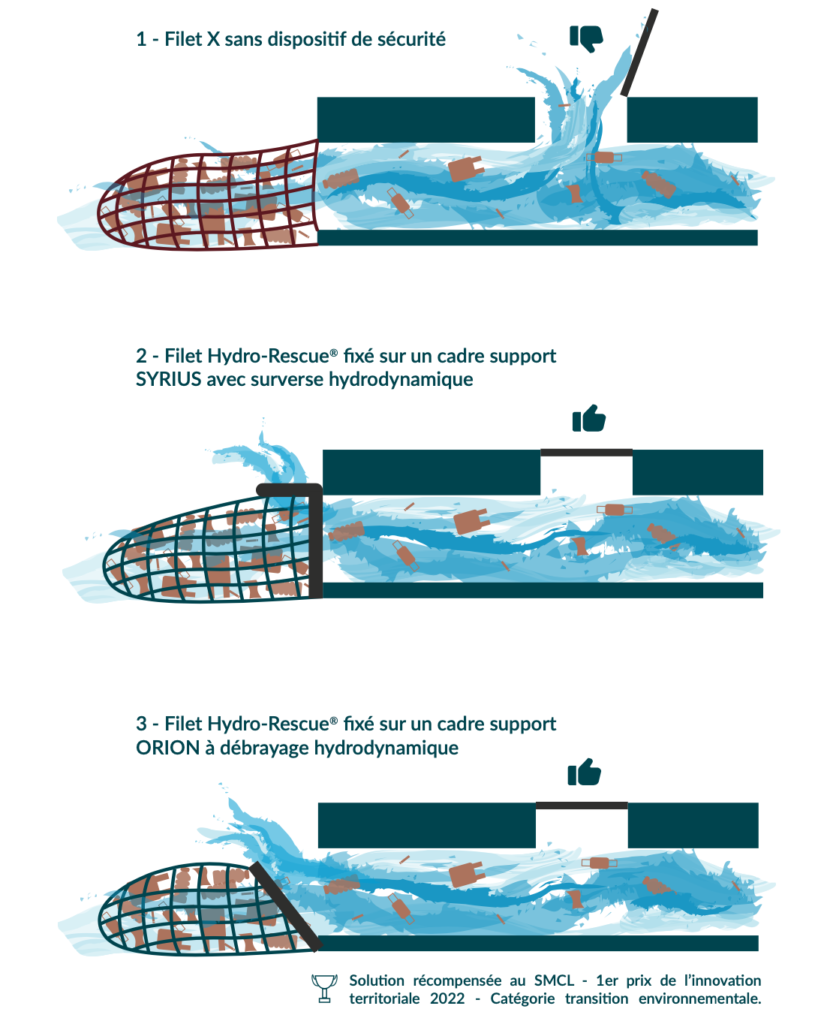 1 - Filet X sans dispositif de sécurité

2 - Filet Hydro-Rescue® fixé sur un cadre support SYRIUS avec surverse hydrodynamique

3 - Filet Hydro-Rescue® fixé sur un cadre support ORION à débrayage hydrodynamique

Solution récompensée au SMCL - 1er prix de l'innovation territoriale 2022 - Catégorie transition environnementale.